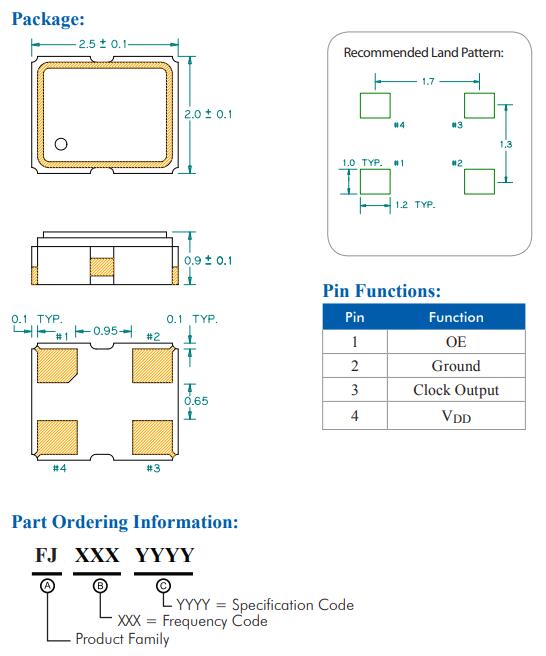 Package:

2.5 ± 0.1

2.0 ± 0.1

0.9 ± 0.1

0.1 TYP.

#1

0.95

#2

0.1 TYP.

0.65

#4

#3

Recommended Land Pattern:

1.7

#4

#3

1.3

1.0 TYP.

#1

#2

1.2 TYP.

Pin Functions:

| Pin | Function |
|---|---|
| 1 | OE |
| 2 | Ground |
| 3 | Clock Output |
| 4 | $V_{DD}$ |

Part Ordering Information:

FJ XXX YYYY

A B C

YYYY = Specification Code

XXX = Frequency Code

Product Family