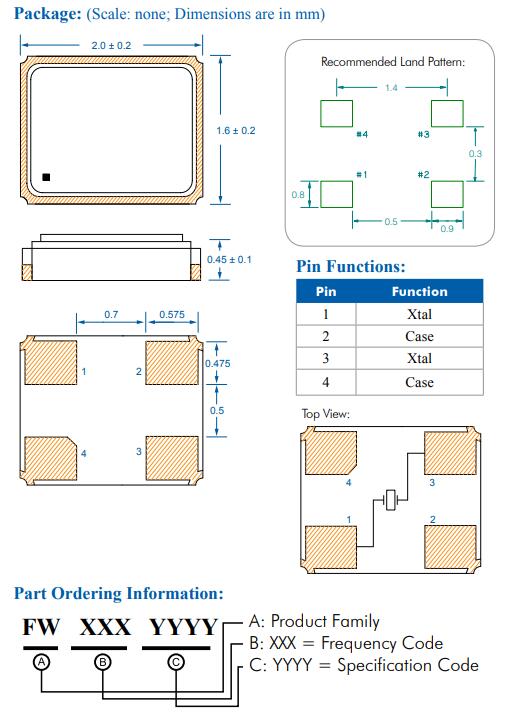 Package: (Scale: none; Dimensions are in mm)

2.0 ± 0.2

1.6 ± 0.2

0.45 ± 0.1

0.7

0.575

0.475

0.5

1

2

4

3

Recommended Land Pattern:

1.4

#4

#3

0.3

#1

#2

0.8

0.5

0.9

Pin Functions:

| Pin | Function |
|---|---|
| 1 | Xtal |
| 2 | Case |
| 3 | Xtal |
| 4 | Case |

Top View:

4

3

1

2

Part Ordering Information:

FW XXX YYYY

A

B

C

A: Product Family

B: XXX = Frequency Code

C: YYYY = Specification Code