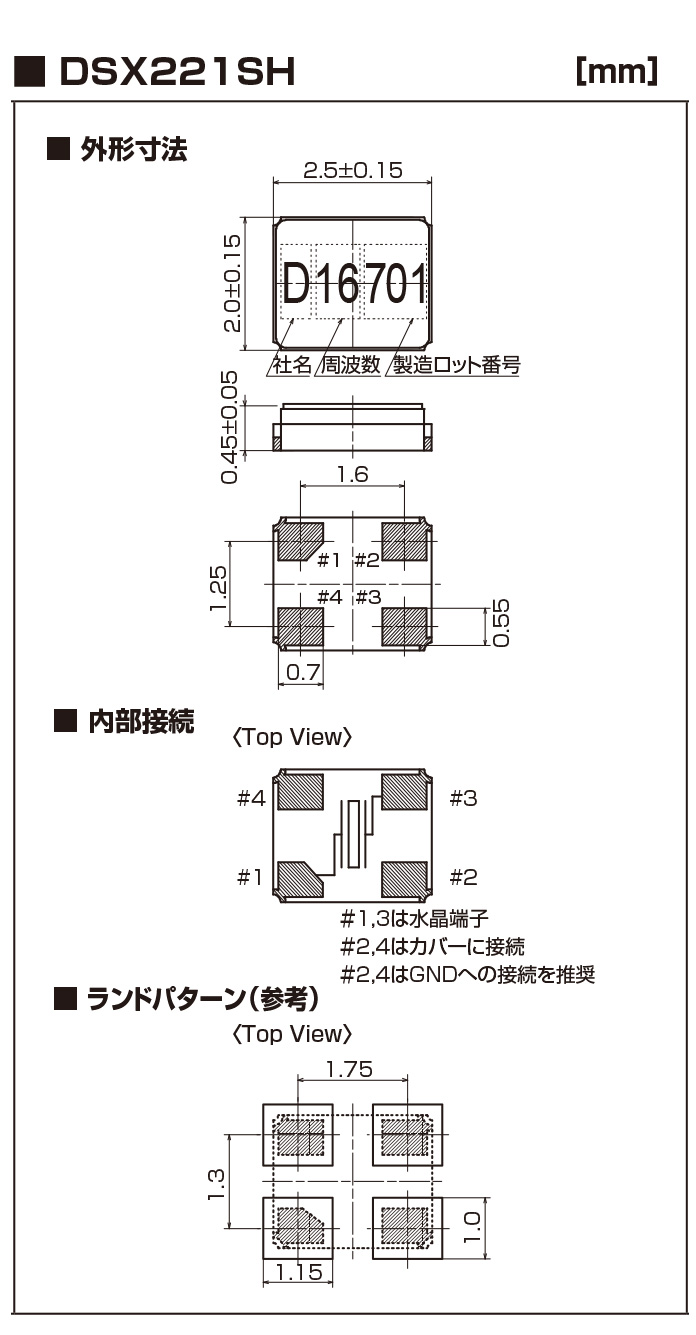 ■ DSX221SH [mm]

■ 外形寸法

2.5±0.15

2.0±0.15

D16701

社名 周波数 製造ロット番号

0.45±0.05

1.6

#1 #2

#4 #3

1.25

0.55

0.7

■ 内部接続

〈Top View〉

#4 #3

#1 #2

#1,3は水晶端子
#2,4はカバーに接続
#2,4はGNDへの接続を推奨

■ ランドパターン(参考)

〈Top View〉

1.75

1.3

1.0

1.15