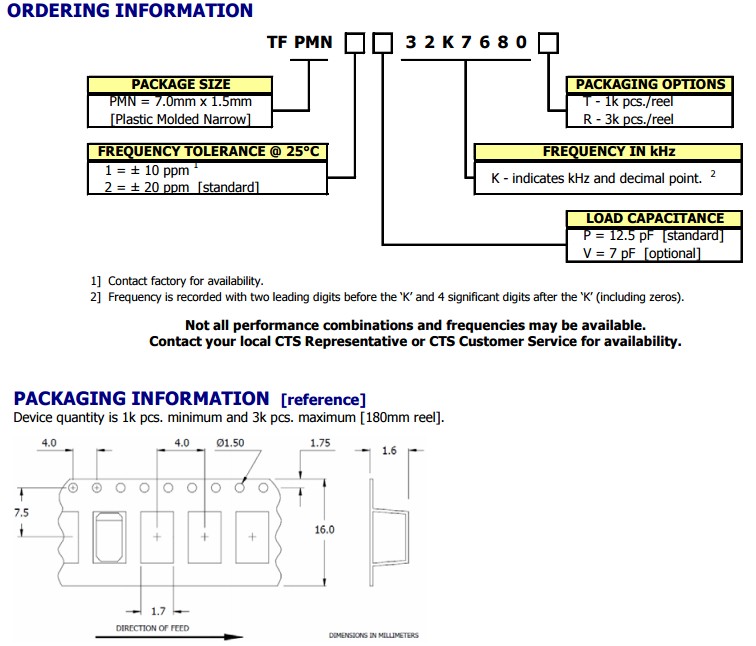 ORDERING INFORMATION

TF PMN □ □ 3 2 K 7 6 8 0 □

PACKAGE SIZE
PMN = 7.0mm x 1.5mm
[Plastic Molded Narrow]

FREQUENCY TOLERANCE @ 25°C
1 = ± 10 ppm $^1$
2 = ± 20 ppm [standard]

PACKAGING OPTIONS
T - 1k pcs./reel
R - 3k pcs./reel

FREQUENCY IN kHz
K - indicates kHz and decimal point. $^2$

LOAD CAPACITANCE
P = 12.5 pF [standard]
V = 7 pF [optional]

1] Contact factory for availability.
2] Frequency is recorded with two leading digits before the 'K' and 4 significant digits after the 'K' (including zeros).

Not all performance combinations and frequencies may be available.
Contact your local CTS Representative or CTS Customer Service for availability.

PACKAGING INFORMATION [reference]
Device quantity is 1k pcs. minimum and 3k pcs. maximum [180mm reel].

4.0
4.0
Ø1.50
1.75
1.6
7.5
16.0
1.7
DIRECTION OF FEED
DIMENSIONS IN MILLIMETERS